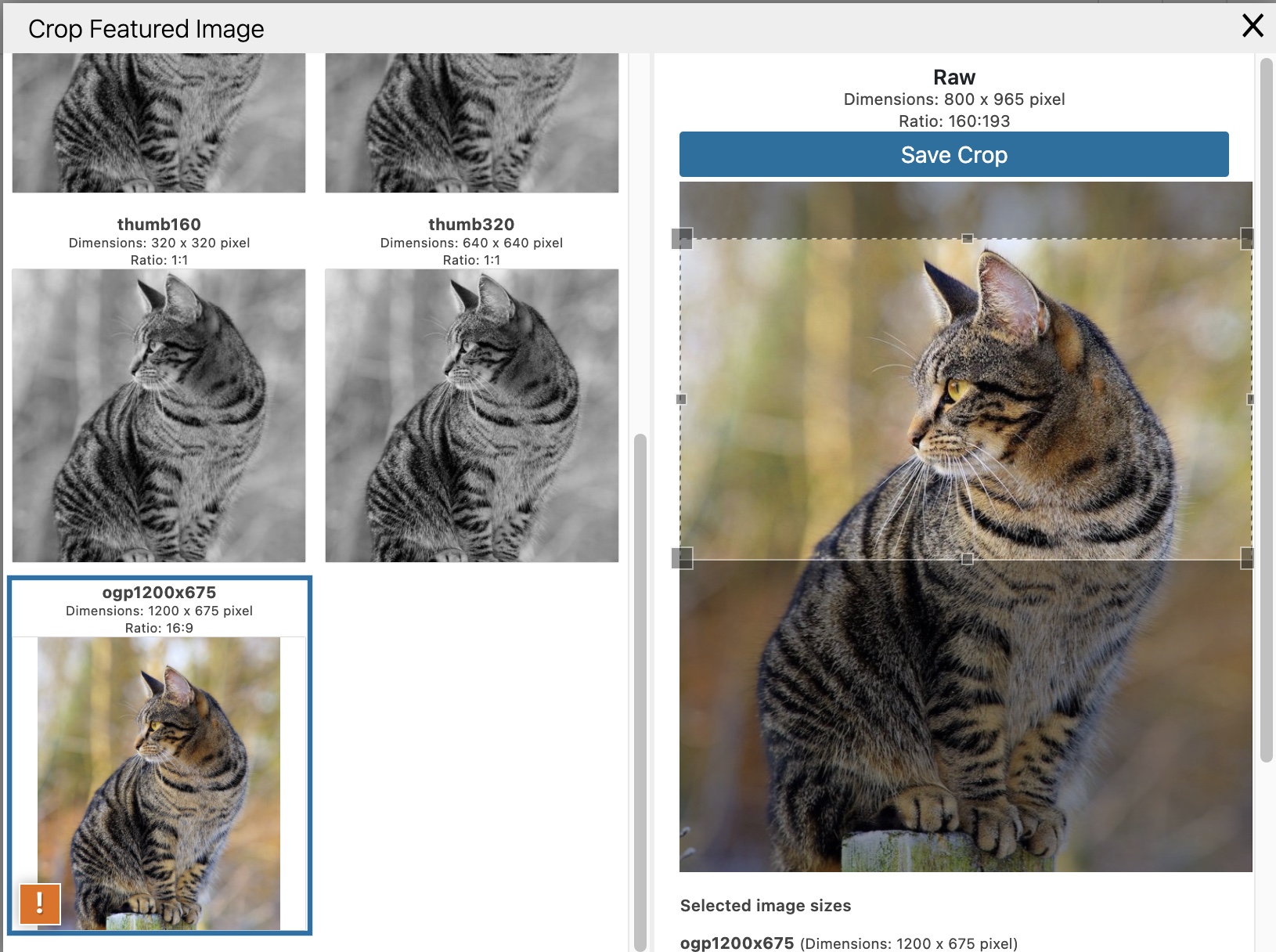 Crop Featured Image

thumb160
Dimensions: 320 x 320 pixel
Ratio: 1:1

thumb320
Dimensions: 640 x 640 pixel
Ratio: 1:1

ogp1200x675
Dimensions: 1200 x 675 pixel
Ratio: 16:9

!

Raw
Dimensions: 800 x 965 pixel
Ratio: 160:193

Save Crop

Selected image sizes

ogp1200x675 (Dimensions: 1200 x 675 pixel)